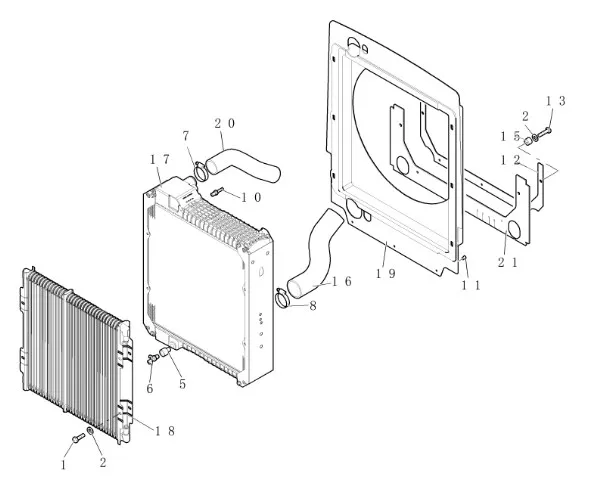 13
2
15
12
20
7
17
10
21
19
11
16
8
6
5
18
1
2