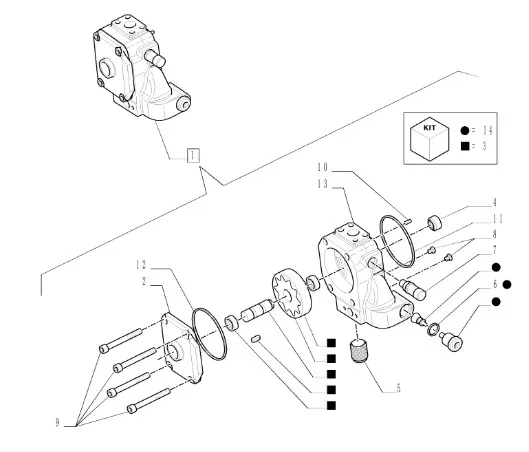 1

KIT
● = 14
■ = 3

10
13
4
11
8
7
●
6 ●
●
12
2
■
■
■
■
■
5
9